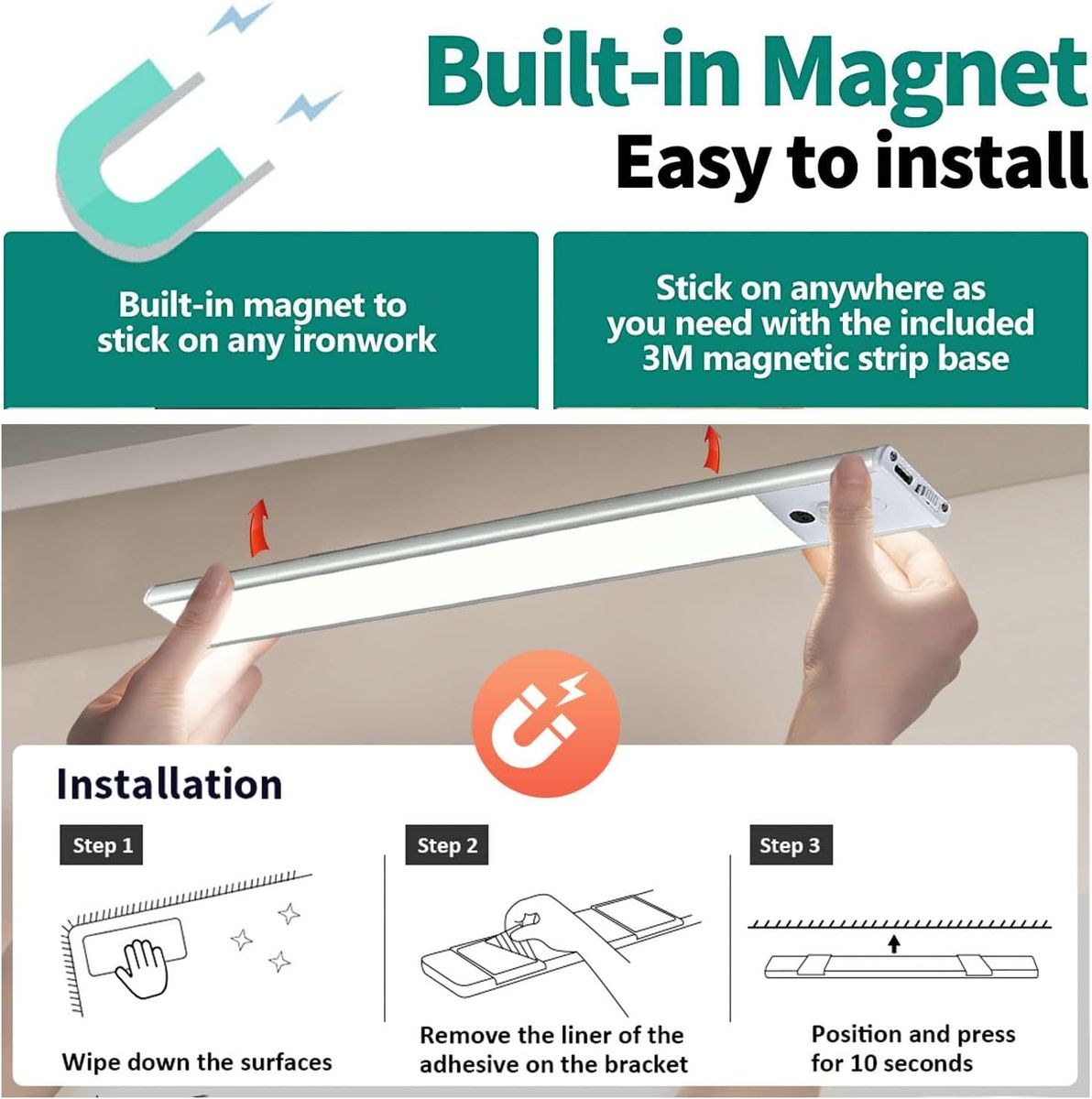 Built-in Magnet
Easy to install

Built-in magnet to stick on any ironwork

Stick on anywhere as you need with the included 3M magnetic strip base

Installation

Step 1

Wipe down the surfaces

Step 2

Remove the liner of the adhesive on the bracket

Step 3

Position and press for 10 seconds